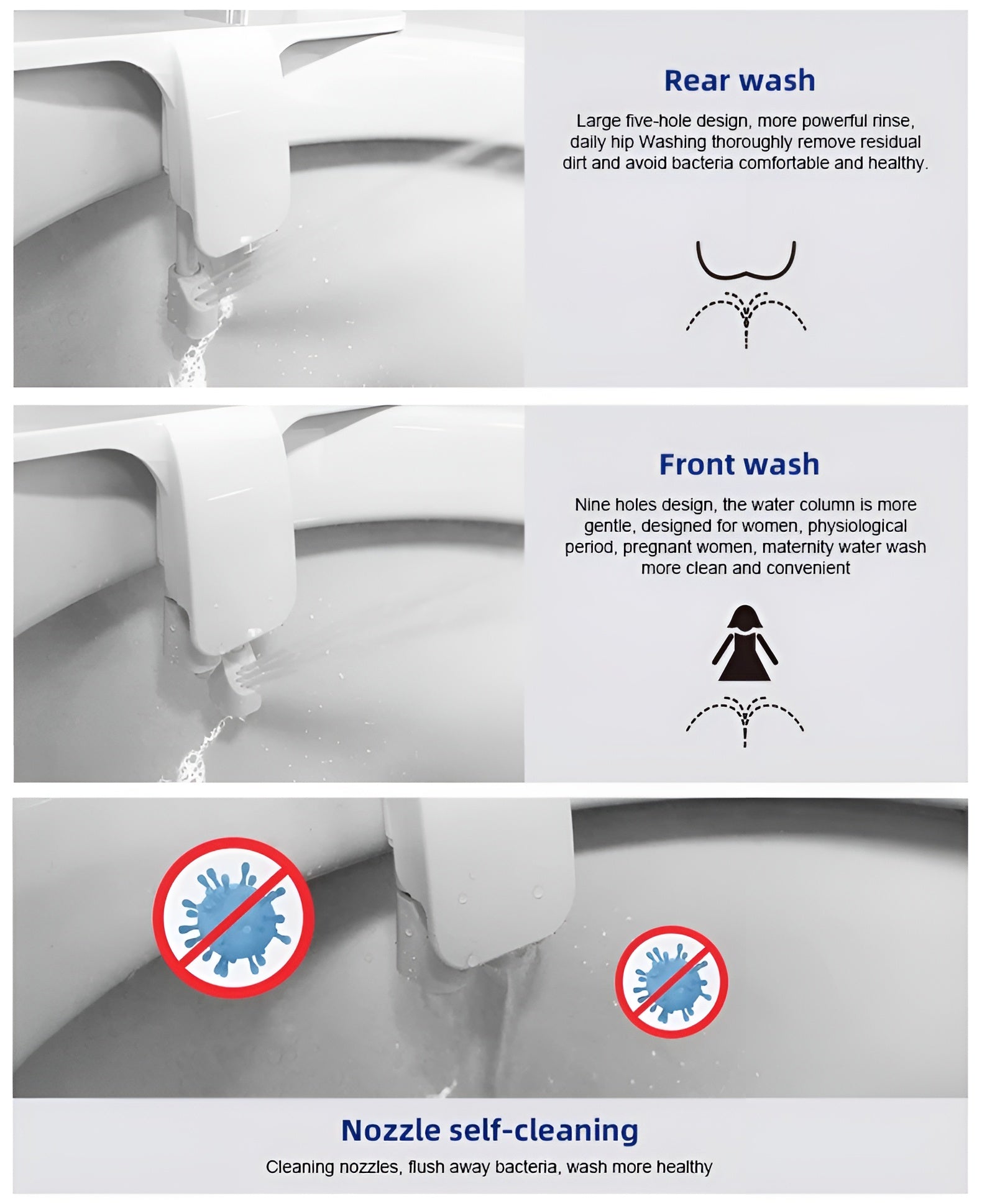 Rear wash

Large five-hole design, more powerful rinse, daily hip Washing thoroughly remove residual dirt and avoid bacteria comfortable and healthy.

Front wash

Nine holes design, the water column is more gentle, designed for women, physiological period, pregnant women, maternity water wash more clean and convenient

Nozzle self-cleaning

Cleaning nozzles, flush away bacteria, wash more healthy