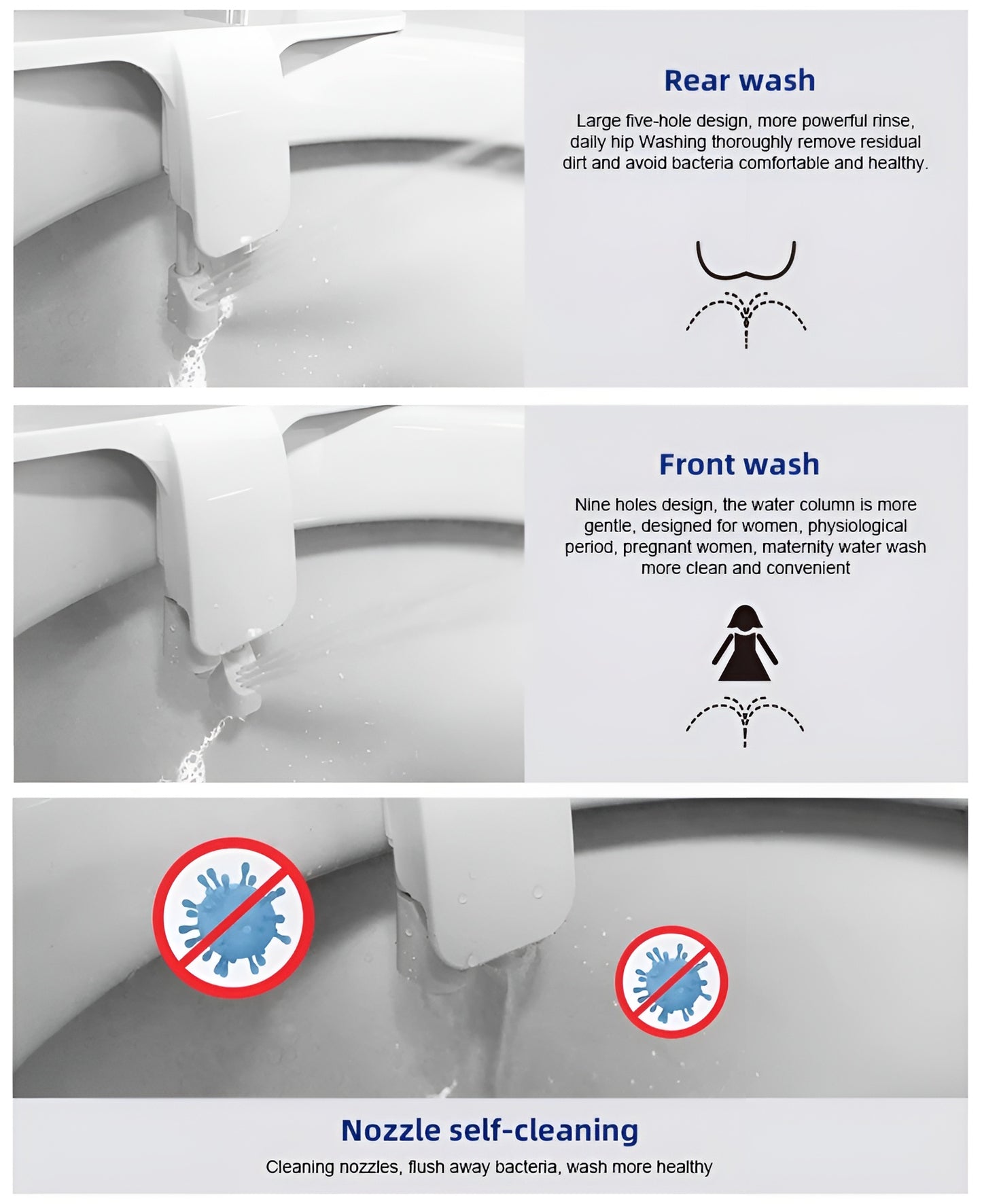 Rear wash

Large five-hole design, more powerful rinse, daily hip Washing thoroughly remove residual dirt and avoid bacteria comfortable and healthy.

Front wash

Nine holes design, the water column is more gentle, designed for women, physiological period, pregnant women, maternity water wash more clean and convenient

Nozzle self-cleaning

Cleaning nozzles, flush away bacteria, wash more healthy